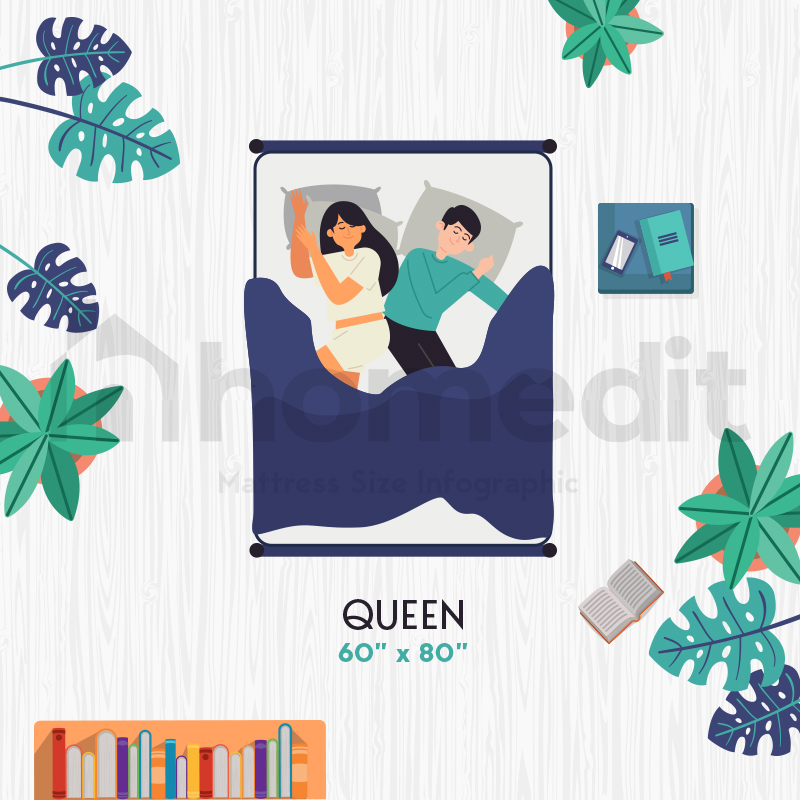 homedit
Mattress Size Infographic

QUEEN
60" x 80"